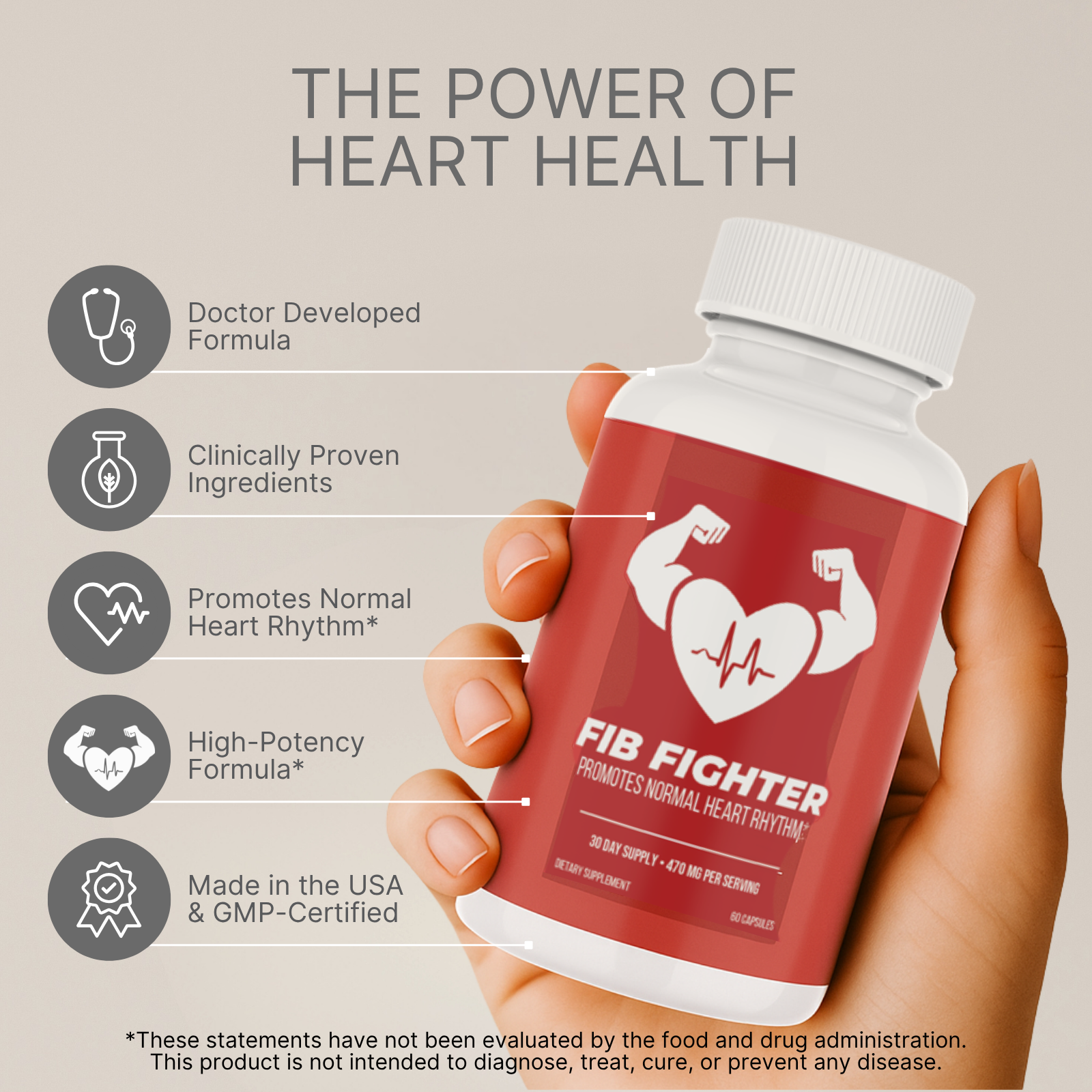 THE POWER OF
HEART HEALTH

Doctor Developed Formula

Clinically Proven Ingredients

Promotes Normal Heart Rhythm*

High-Potency Formula*

Made in the USA & GMP-Certified

FIB FIGHTER
PROMOTES NORMAL HEART RHYTHM*

30 DAY SUPPLY • 470 MG PER SERVING
DIETARY SUPPLEMENT
60 CAPSULES

*These statements have not been evaluated by the food and drug administration. This product is not intended to diagnose, treat, cure, or prevent any disease.