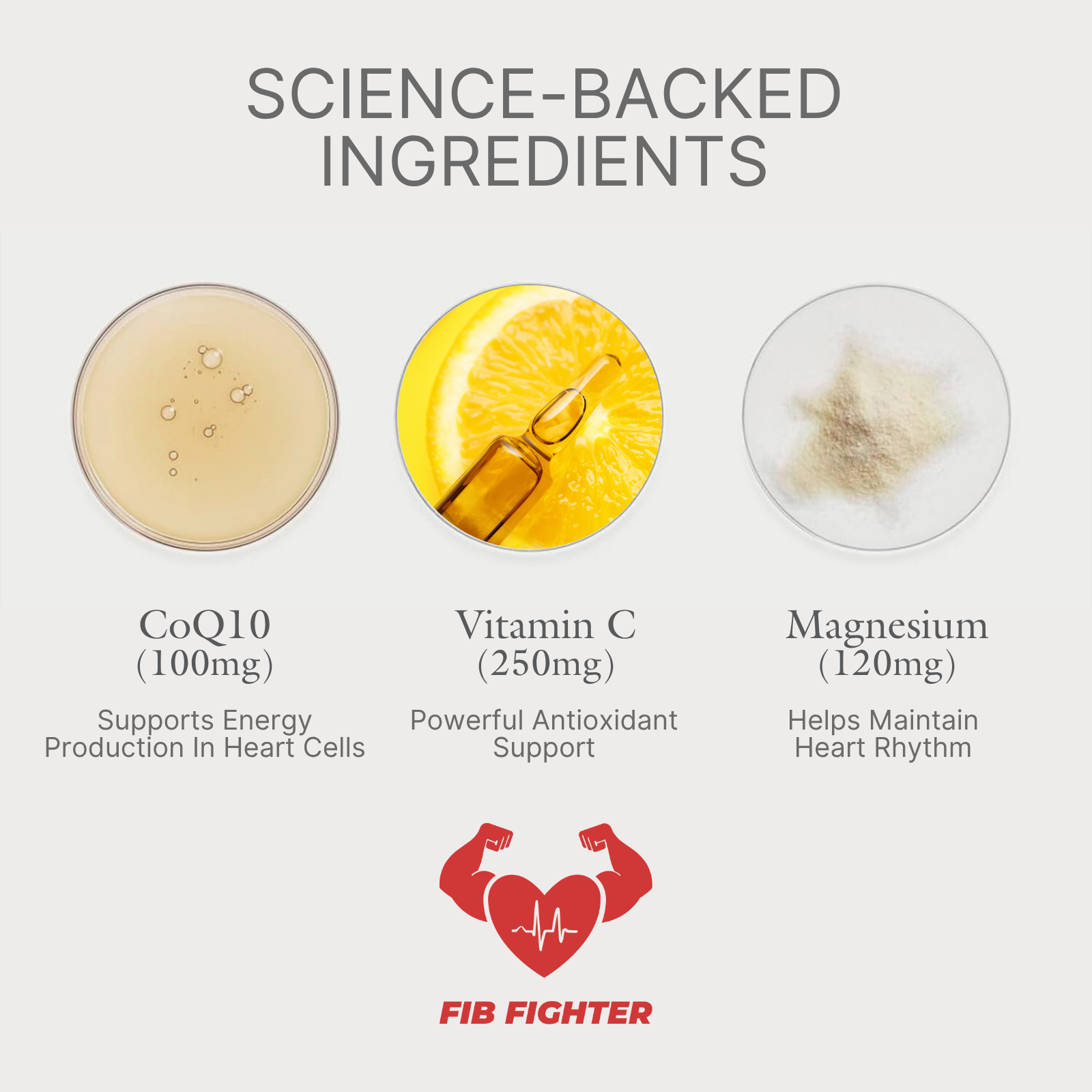 SCIENCE-BACKED INGREDIENTS

CoQ10
(100mg)

Supports Energy Production In Heart Cells

Vitamin C
(250mg)

Powerful Antioxidant Support

Magnesium
(120mg)

Helps Maintain Heart Rhythm

FIB FIGHTER