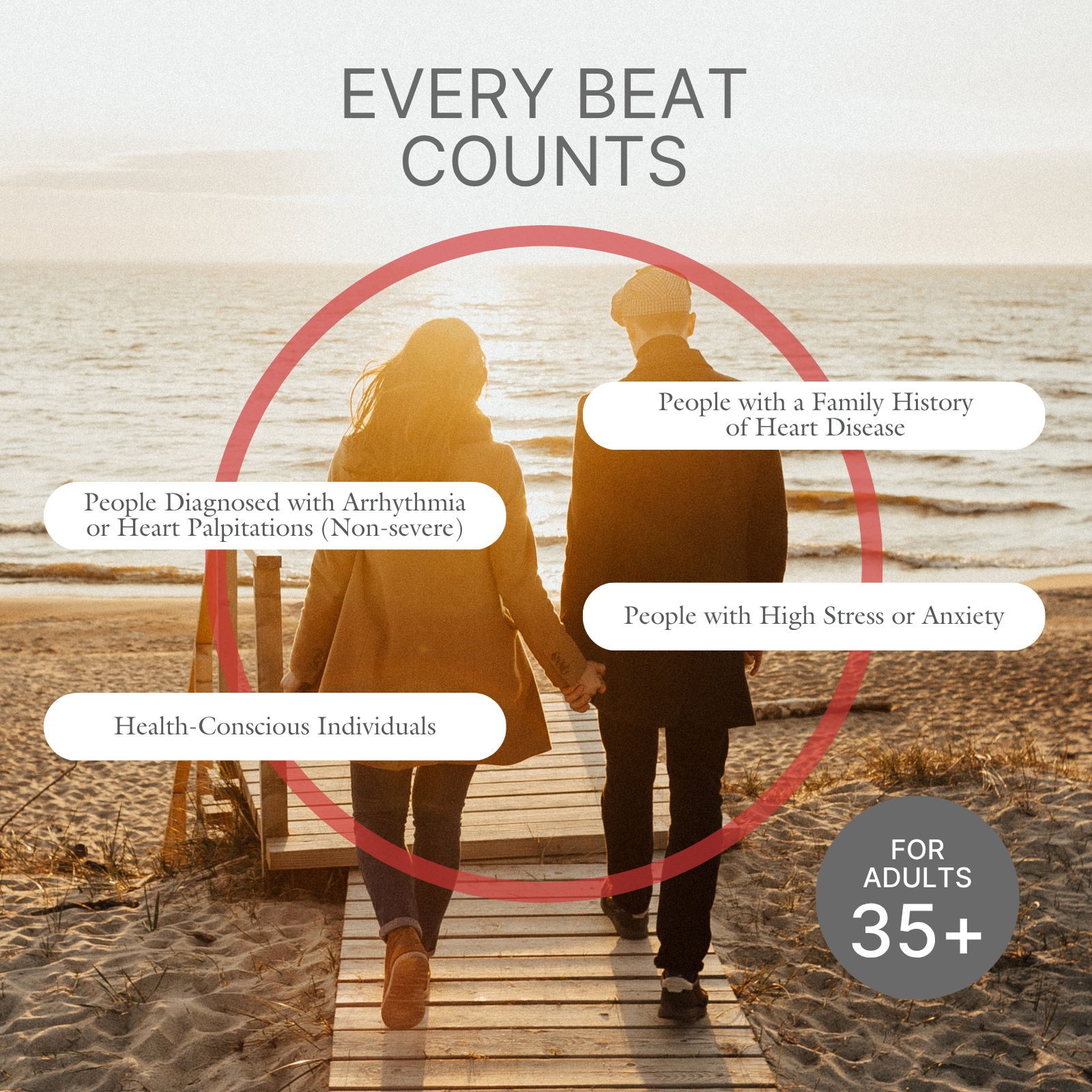 EVERY BEAT COUNTS

People with a Family History of Heart Disease

People Diagnosed with Arrhythmia or Heart Palpitations (Non-severe)

People with High Stress or Anxiety

Health-Conscious Individuals

FOR ADULTS 35+